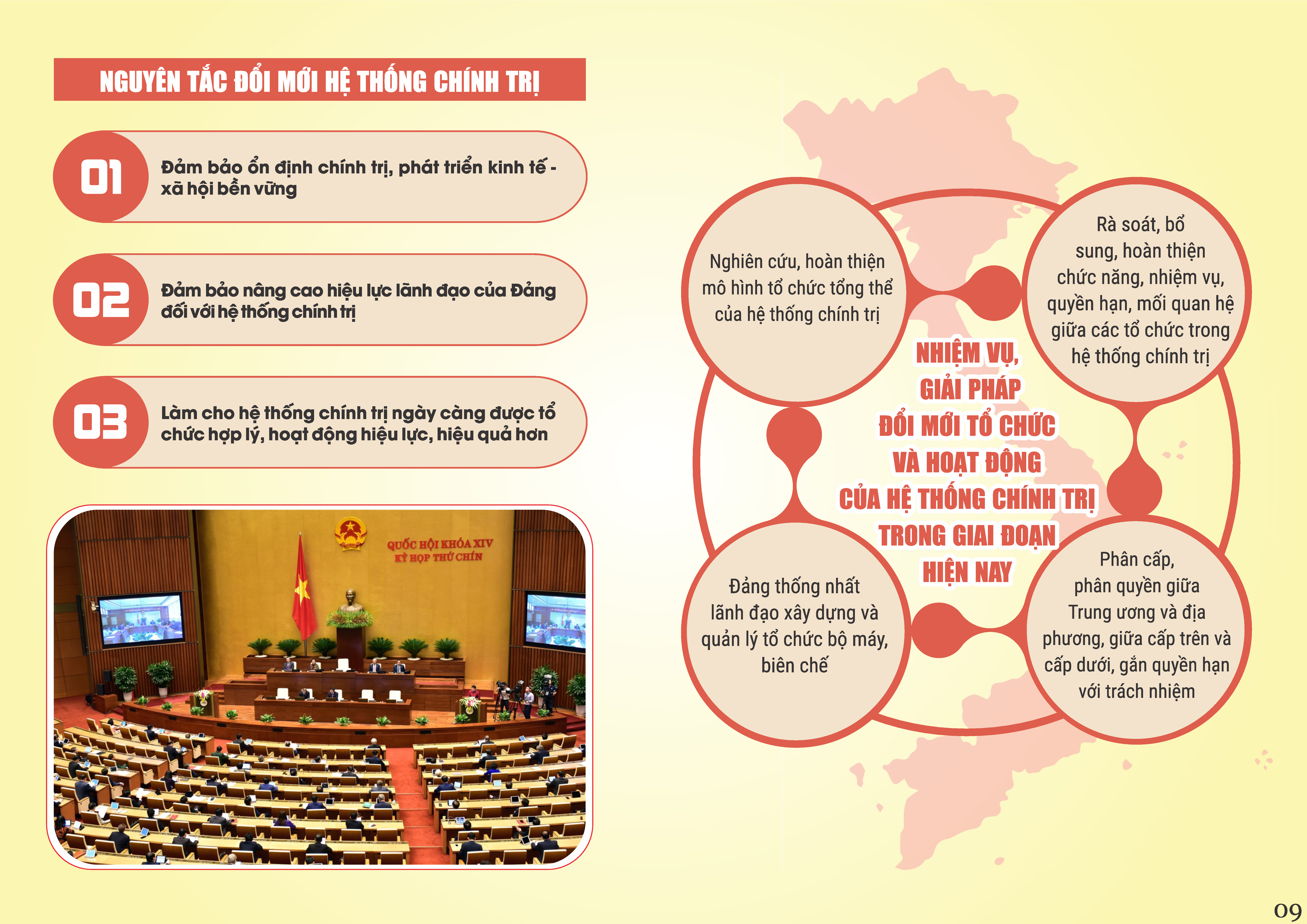 NGUYÊN TẮC ĐỔI MỚI HỆ THỐNG CHÍNH TRỊ

01 Đảm bảo ổn định chính trị, phát triển kinh tế - xã hội bền vững

02 Đảm bảo nâng cao hiệu lực lãnh đạo của Đảng đối với hệ thống chính trị

03 Làm cho hệ thống chính trị ngày càng được tổ chức hợp lý, hoạt động hiệu lực, hiệu quả hơn

QUỐC HỘI KHÓA XIV
KỲ HỌP THỨ CHÍN

Nghiên cứu, hoàn thiện mô hình tổ chức tổng thể của hệ thống chính trị

Rà soát, bổ sung, hoàn thiện chức năng, nhiệm vụ, quyền hạn, mối quan hệ giữa các tổ chức trong hệ thống chính trị

NHIỆM VỤ, GIẢI PHÁP ĐỔI MỚI TỔ CHỨC VÀ HOẠT ĐỘNG CỦA HỆ THỐNG CHÍNH TRỊ TRONG GIAI ĐOẠN HIỆN NAY

Đảng thống nhất lãnh đạo xây dựng và quản lý tổ chức bộ máy, biên chế

Phân cấp, phân quyền giữa Trung ương và địa phương, giữa cấp trên và cấp dưới, gắn quyền hạn với trách nhiệm

09