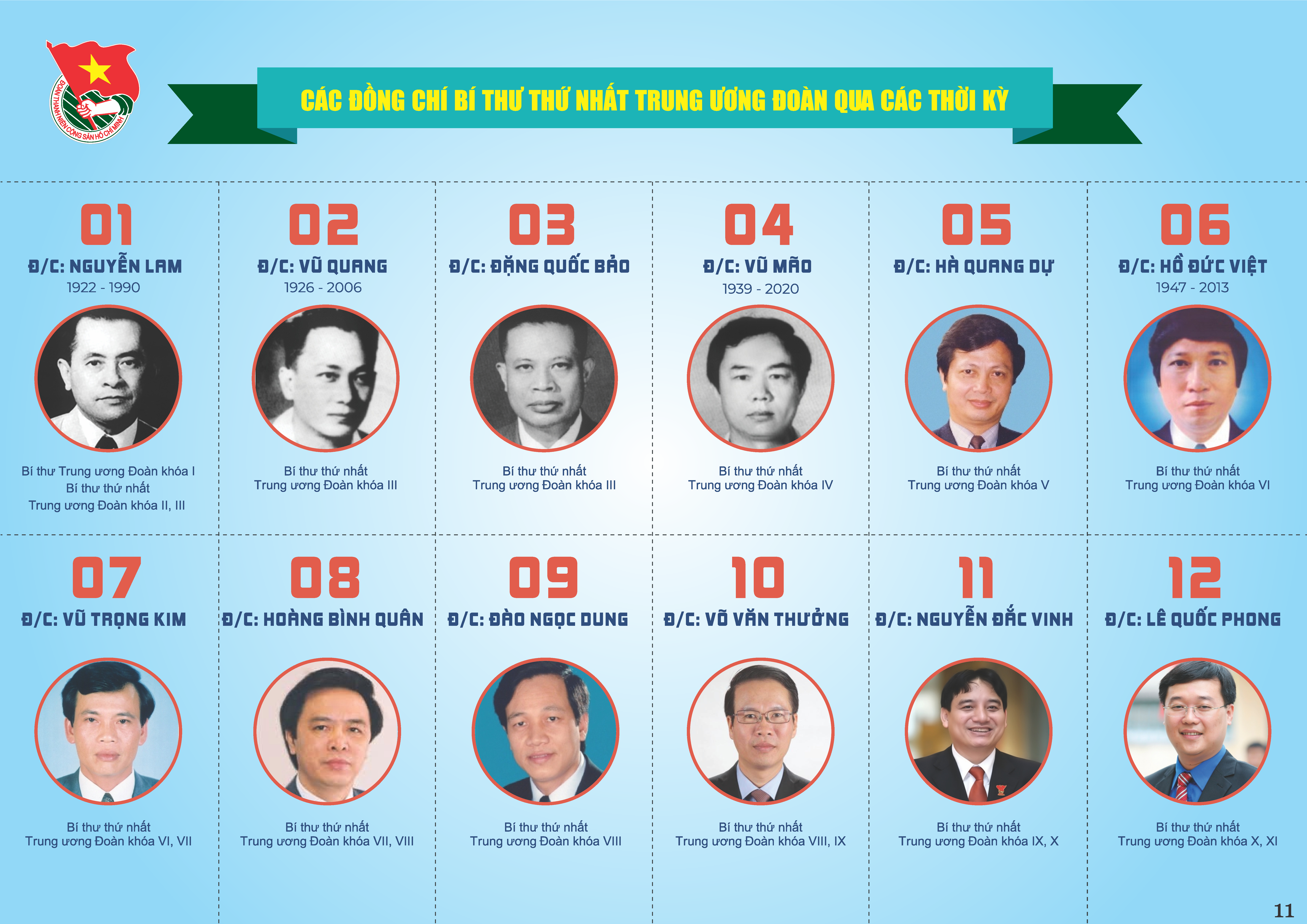 ĐOÀN THANH NIÊN CỘNG SẢN HỒ CHÍ MINH

CÁC ĐỒNG CHÍ BÍ THƯ THỨ NHẤT TRUNG ƯƠNG ĐOÀN QUA CÁC THỜI KỲ

01
Đ/C: NGUYỄN LAM
1922 - 1990
Bí thư Trung ương Đoàn khóa I
Bí thư thứ nhất
Trung ương Đoàn khóa II, III

02
Đ/C: VŨ QUANG
1926 - 2006
Bí thư thứ nhất
Trung ương Đoàn khóa III

03
Đ/C: ĐẶNG QUỐC BẢO
Bí thư thứ nhất
Trung ương Đoàn khóa III

04
Đ/C: VŨ MÃO
1939 - 2020
Bí thư thứ nhất
Trung ương Đoàn khóa IV

05
Đ/C: HÀ QUANG DỰ
Bí thư thứ nhất
Trung ương Đoàn khóa V

06
Đ/C: HỒ ĐỨC VIỆT
1947 - 2013
Bí thư thứ nhất
Trung ương Đoàn khóa VI

07
Đ/C: VŨ TRỌNG KIM
Bí thư thứ nhất
Trung ương Đoàn khóa VI, VII

08
Đ/C: HOÀNG BÌNH QUÂN
Bí thư thứ nhất
Trung ương Đoàn khóa VII, VIII

09
Đ/C: ĐÀO NGỌC DUNG
Bí thư thứ nhất
Trung ương Đoàn khóa VIII

10
Đ/C: VÕ VĂN THƯỞNG
Bí thư thứ nhất
Trung ương Đoàn khóa VIII, IX

11
Đ/C: NGUYỄN ĐẮC VINH
Bí thư thứ nhất
Trung ương Đoàn khóa IX, X

12
Đ/C: LÊ QUỐC PHONG
Bí thư thứ nhất
Trung ương Đoàn khóa X, XI

11