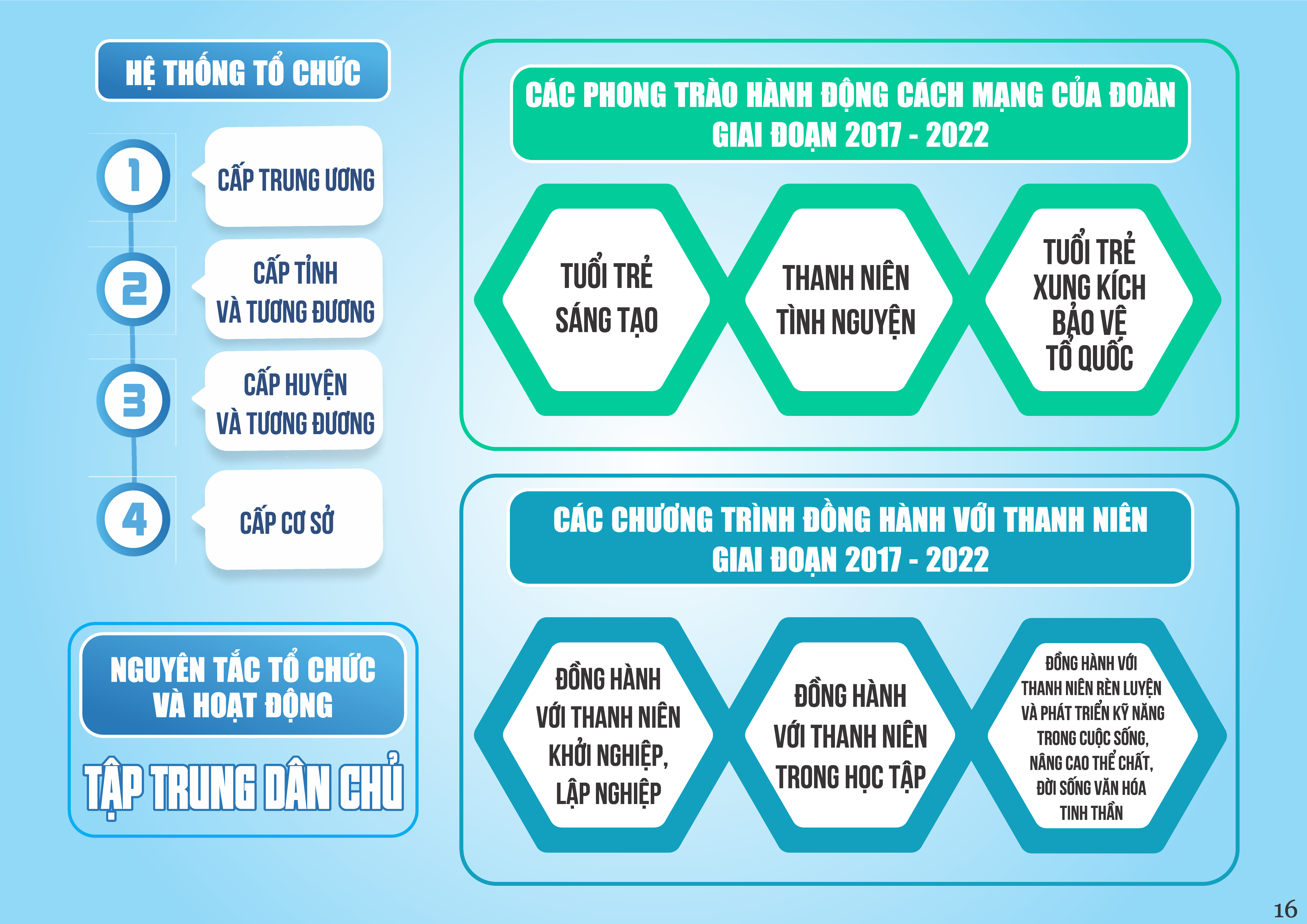 HỆ THỐNG TỔ CHỨC

1
CẤP TRUNG ƯƠNG

2
CẤP TỈNH VÀ TƯƠNG ĐƯƠNG

3
CẤP HUYỆN VÀ TƯƠNG ĐƯƠNG

4
CẤP CƠ SỞ

NGUYÊN TẮC TỔ CHỨC VÀ HOẠT ĐỘNG

TẬP TRUNG DÂN CHỦ

CÁC PHONG TRÀO HÀNH ĐỘNG CÁCH MẠNG CỦA ĐOÀN GIAI ĐOẠN 2017 - 2022

TUỔI TRẺ SÁNG TẠO

THANH NIÊN TÌNH NGUYỆN

TUỔI TRẺ XUNG KÍCH BẢO VỆ TỔ QUỐC

CÁC CHƯƠNG TRÌNH ĐỒNG HÀNH VỚI THANH NIÊN GIAI ĐOẠN 2017 - 2022

ĐỒNG HÀNH VỚI THANH NIÊN KHỞI NGHIỆP, LẬP NGHIỆP

ĐỒNG HÀNH VỚI THANH NIÊN TRONG HỌC TẬP

ĐỒNG HÀNH VỚI THANH NIÊN RÈN LUYỆN VÀ PHÁT TRIỂN KỸ NĂNG TRONG CUỘC SỐNG, NÂNG CAO THỂ CHẤT, ĐỜI SỐNG VĂN HÓA TINH THẦN

16