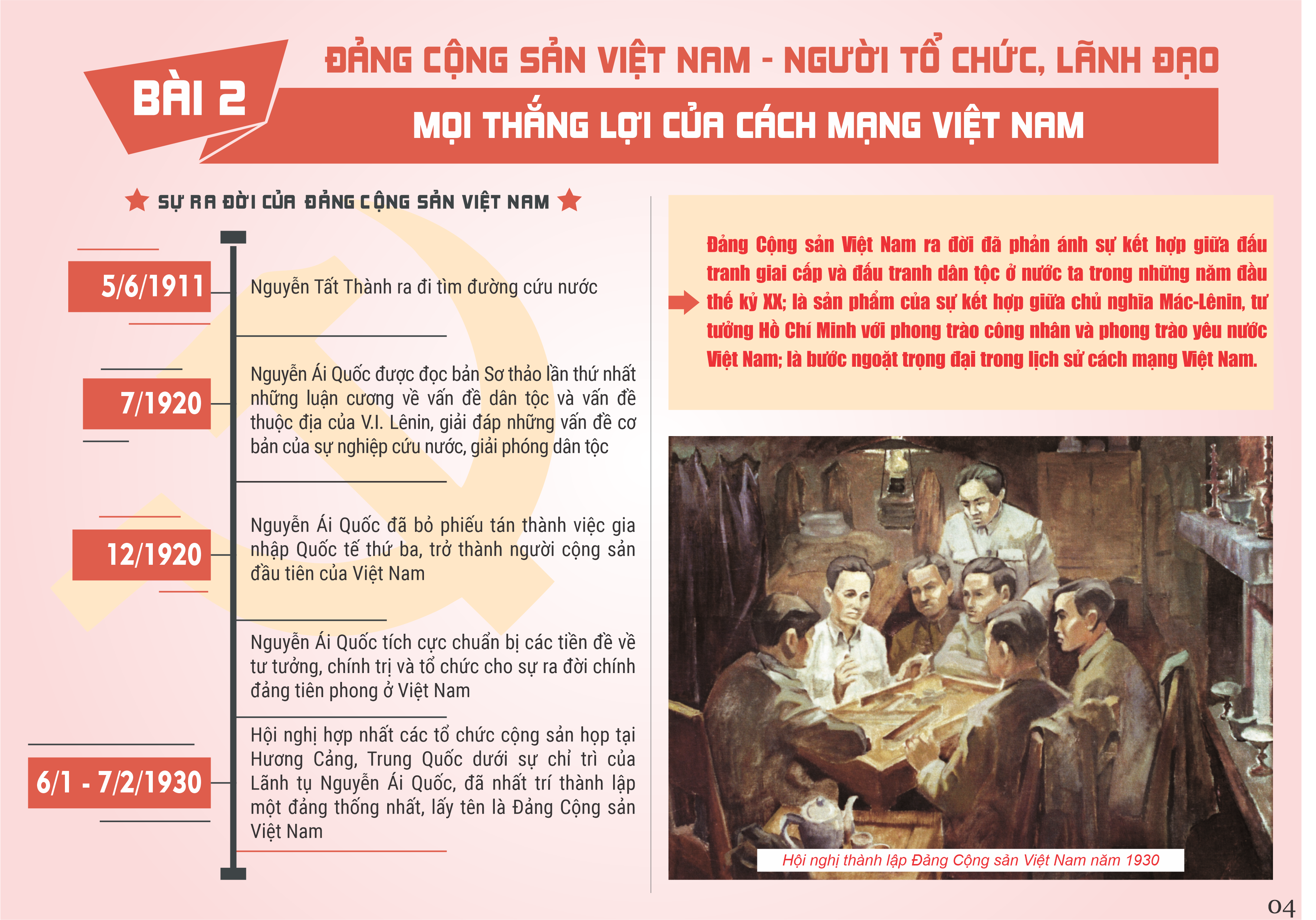 BÀI 2

ĐẢNG CỘNG SẢN VIỆT NAM - NGƯỜI TỔ CHỨC, LÃNH ĐẠO

MỌI THẮNG LỢI CỦA CÁCH MẠNG VIỆT NAM

SỰ RA ĐỜI CỦA ĐẢNG CỘNG SẢN VIỆT NAM

5/6/1911

Nguyễn Tất Thành ra đi tìm đường cứu nước

7/1920

Nguyễn Ái Quốc được đọc bản Sơ thảo lần thứ nhất những luận cương về vấn đề dân tộc và vấn đề thuộc địa của V.I. Lênin, giải đáp những vấn đề cơ bản của sự nghiệp cứu nước, giải phóng dân tộc

12/1920

Nguyễn Ái Quốc đã bỏ phiếu tán thành việc gia nhập Quốc tế thứ ba, trở thành người cộng sản đầu tiên của Việt Nam

Nguyễn Ái Quốc tích cực chuẩn bị các tiền đề về tư tưởng, chính trị và tổ chức cho sự ra đời chính đảng tiên phong ở Việt Nam

6/1 - 7/2/1930

Hội nghị hợp nhất các tổ chức cộng sản họp tại Hương Cảng, Trung Quốc dưới sự chỉ trì của Lãnh tụ Nguyễn Ái Quốc, đã nhất trí thành lập một đảng thống nhất, lấy tên là Đảng Cộng sản Việt Nam

Đảng Cộng sản Việt Nam ra đời đã phản ánh sự kết hợp giữa đấu tranh giai cấp và đấu tranh dân tộc ở nước ta trong những năm đầu thế kỷ XX; là sản phẩm của sự kết hợp giữa chủ nghĩa Mác-Lênin, tư tưởng Hồ Chí Minh với phong trào công nhân và phong trào yêu nước Việt Nam; là bước ngoặt trọng đại trong lịch sử cách mạng Việt Nam.

Hội nghị thành lập Đảng Cộng sản Việt Nam năm 1930

04