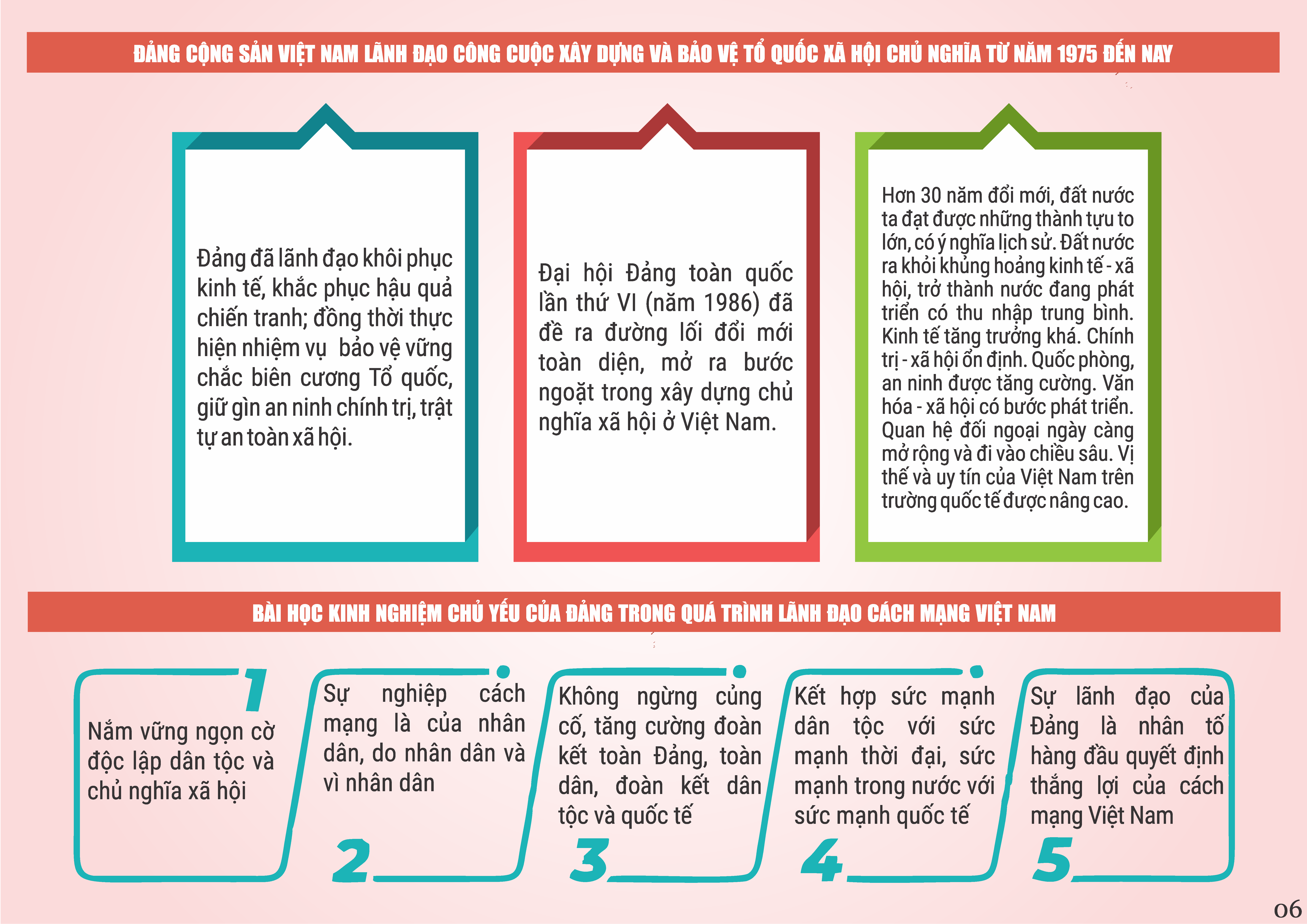 ĐẢNG CỘNG SẢN VIỆT NAM LÃNH ĐẠO CÔNG CUỘC XÂY DỰNG VÀ BẢO VỆ TỔ QUỐC XÃ HỘI CHỦ NGHĨA TỪ NĂM 1975 ĐẾN NAY

Đảng đã lãnh đạo khôi phục kinh tế, khắc phục hậu quả chiến tranh; đồng thời thực hiện nhiệm vụ bảo vệ vững chắc biên cương Tổ quốc, giữ gìn an ninh chính trị, trật tự an toàn xã hội.

Đại hội Đảng toàn quốc lần thứ VI (năm 1986) đã đề ra đường lối đổi mới toàn diện, mở ra bước ngoặt trong xây dựng chủ nghĩa xã hội ở Việt Nam.

Hơn 30 năm đổi mới, đất nước ta đạt được những thành tựu to lớn, có ý nghĩa lịch sử. Đất nước ra khỏi khủng hoảng kinh tế - xã hội, trở thành nước đang phát triển có thu nhập trung bình. Kinh tế tăng trưởng khá. Chính trị - xã hội ổn định. Quốc phòng, an ninh được tăng cường. Văn hóa - xã hội có bước phát triển. Quan hệ đối ngoại ngày càng mở rộng và đi vào chiều sâu. Vị thế và uy tín của Việt Nam trên trường quốc tế được nâng cao.

BÀI HỌC KINH NGHIỆM CHỦ YẾU CỦA ĐẢNG TRONG QUÁ TRÌNH LÃNH ĐẠO CÁCH MẠNG VIỆT NAM

1
Nắm vững ngọn cờ độc lập dân tộc và chủ nghĩa xã hội

Sự nghiệp cách mạng là của nhân dân, do nhân dân và vì nhân dân
2

Không ngừng củng cố, tăng cường đoàn kết toàn Đảng, toàn dân, đoàn kết dân tộc và quốc tế
3

Kết hợp sức mạnh dân tộc với sức mạnh thời đại, sức mạnh trong nước với sức mạnh quốc tế
4

Sự lãnh đạo của Đảng là nhân tố hàng đầu quyết định thắng lợi của cách mạng Việt Nam
5

06